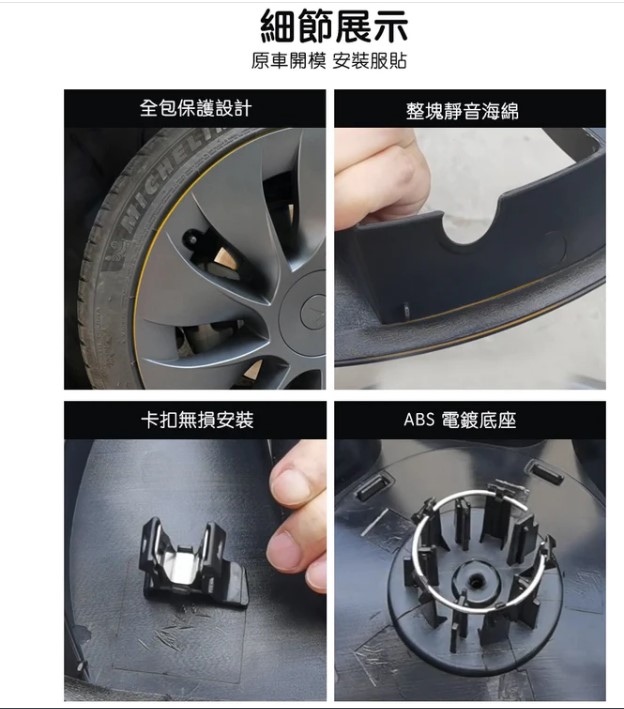 細節展示
原車開模 安裝服貼

全包保護設計

MICHELIN

整塊靜音海綿

卡扣無損安裝

ABS 電鍍底座